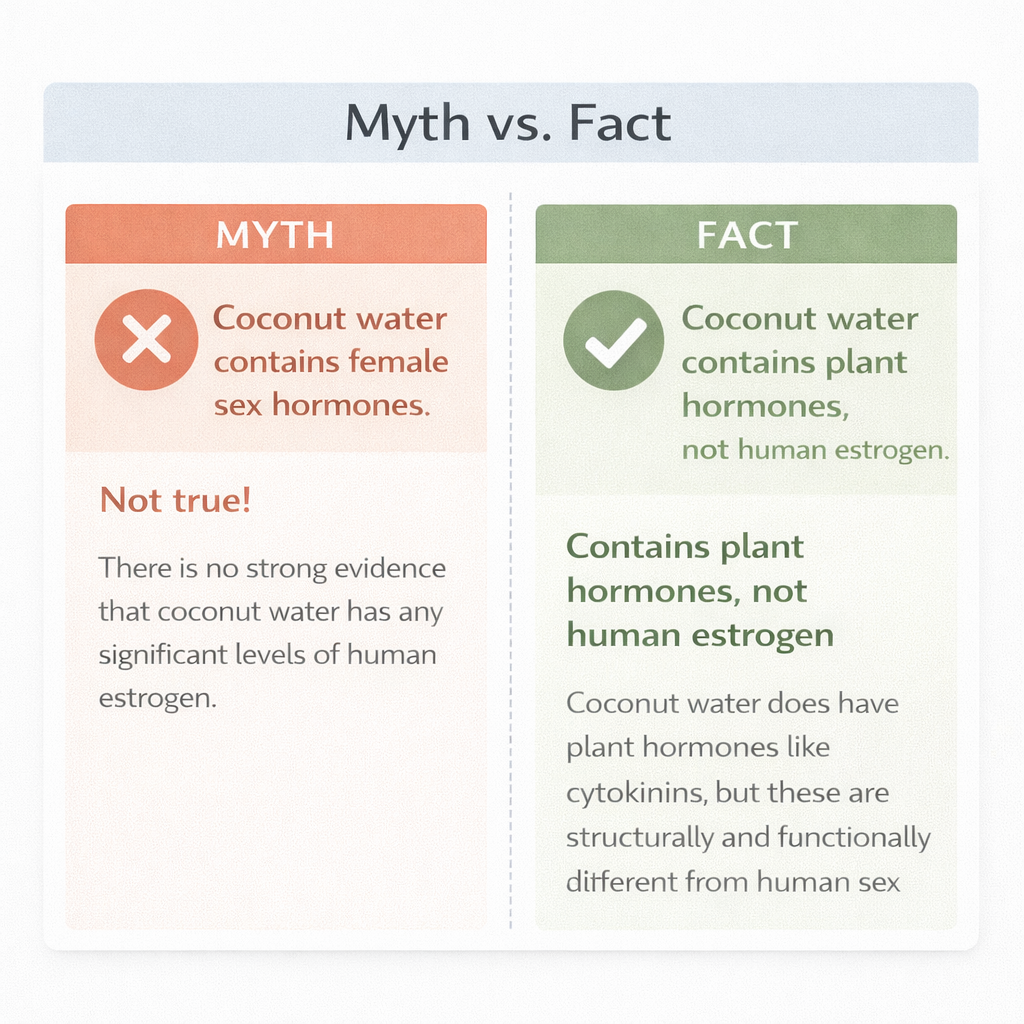 Myth vs. Fact

MYTH

Coconut water contains female sex hormones.

Not true!

There is no strong evidence that coconut water has any significant levels of human estrogen.

FACT

Coconut water contains plant hormones, not human estrogen.

Contains plant hormones, not human estrogen

Coconut water does have plant hormones like cytokinins, but these are structurally and functionally different from human sex